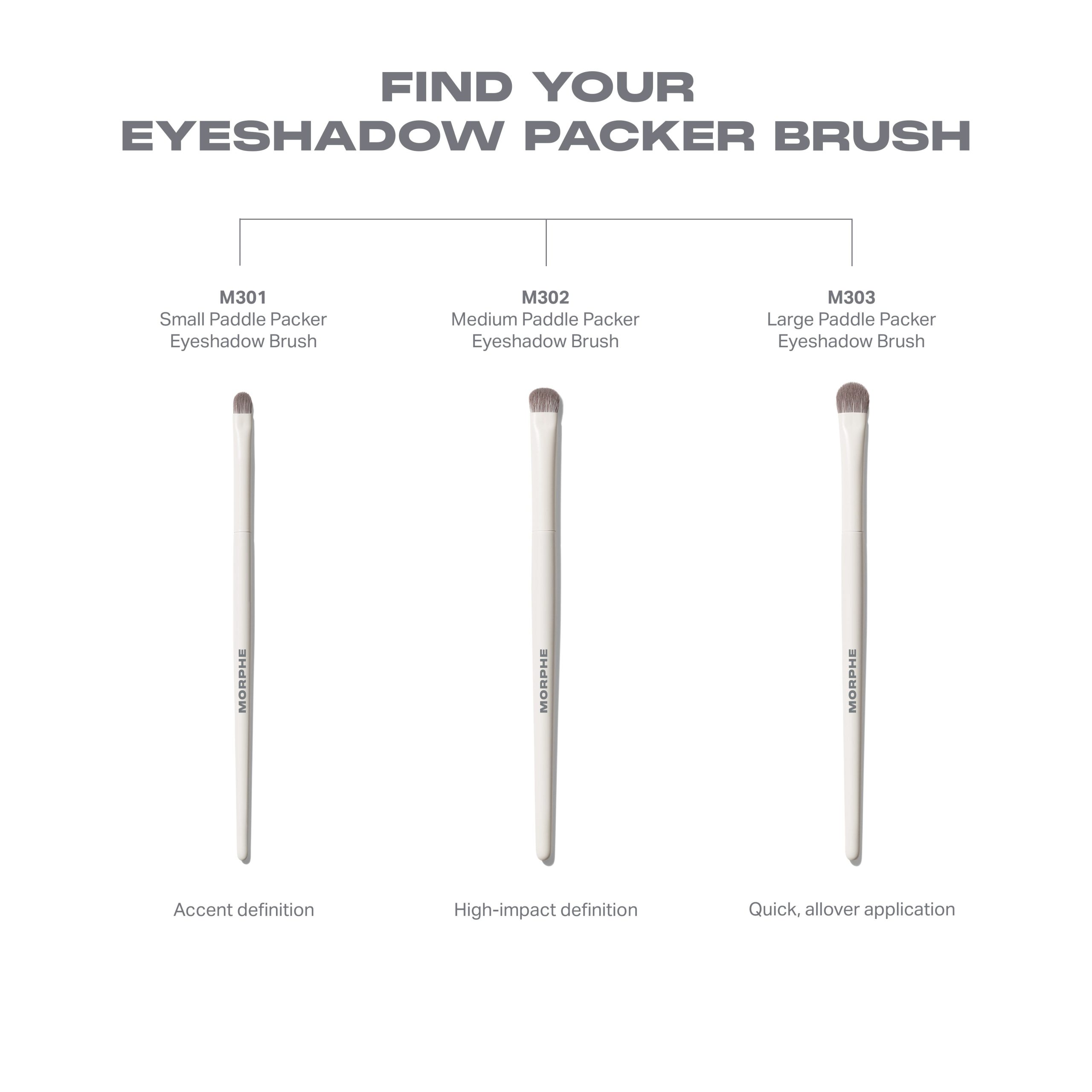 FIND YOUR
EYESHADOW PACKER BRUSH

M301
Small Paddle Packer
Eyeshadow Brush

MORPHE

Accent definition

M302
Medium Paddle Packer
Eyeshadow Brush

MORPHE

High-impact definition

M303
Large Paddle Packer
Eyeshadow Brush

MORPHE

Quick, allover application