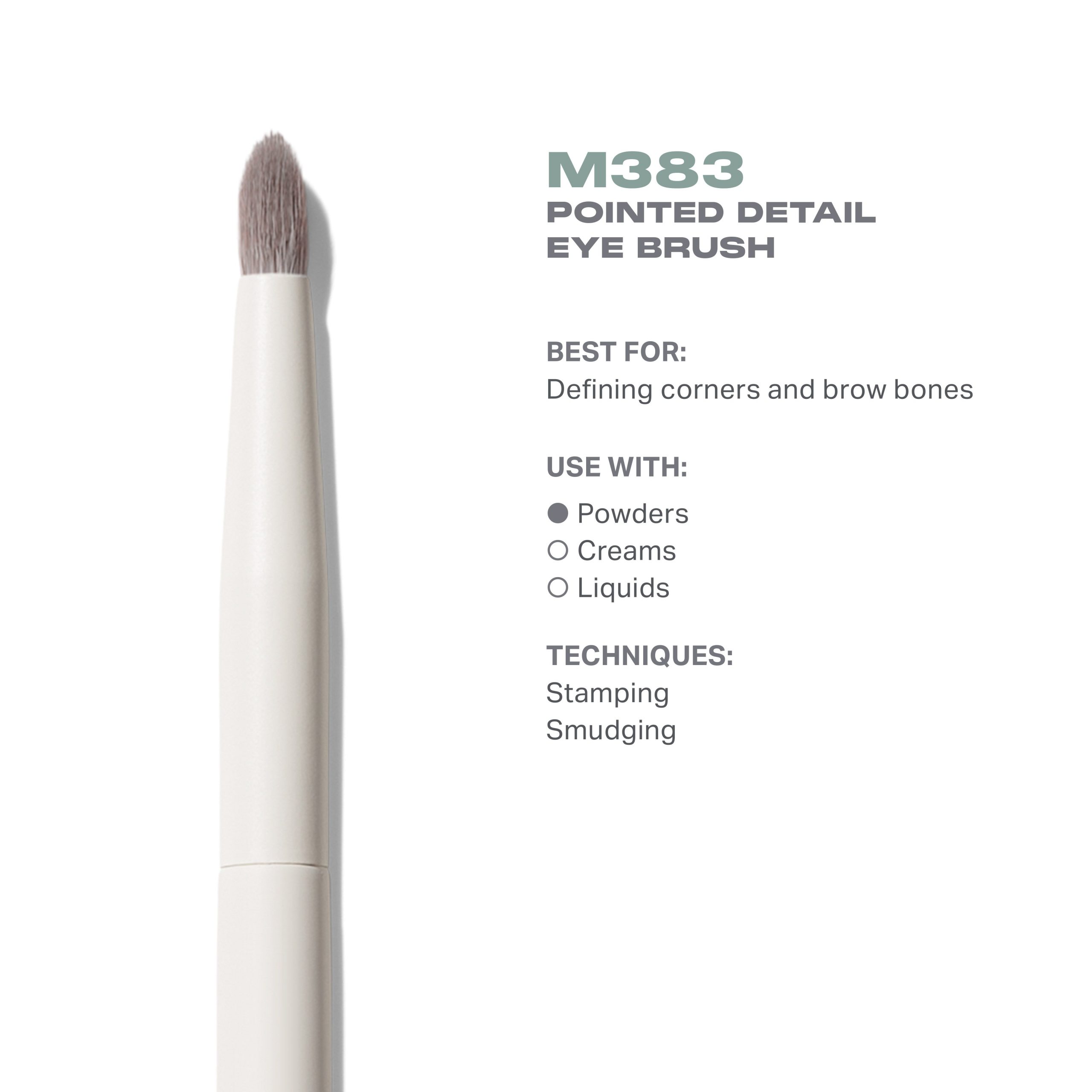 M383
POINTED DETAIL EYE BRUSH

BEST FOR:
Defining corners and brow bones

USE WITH:
● Powders
○ Creams
○ Liquids

TECHNIQUES:
Stamping
Smudging