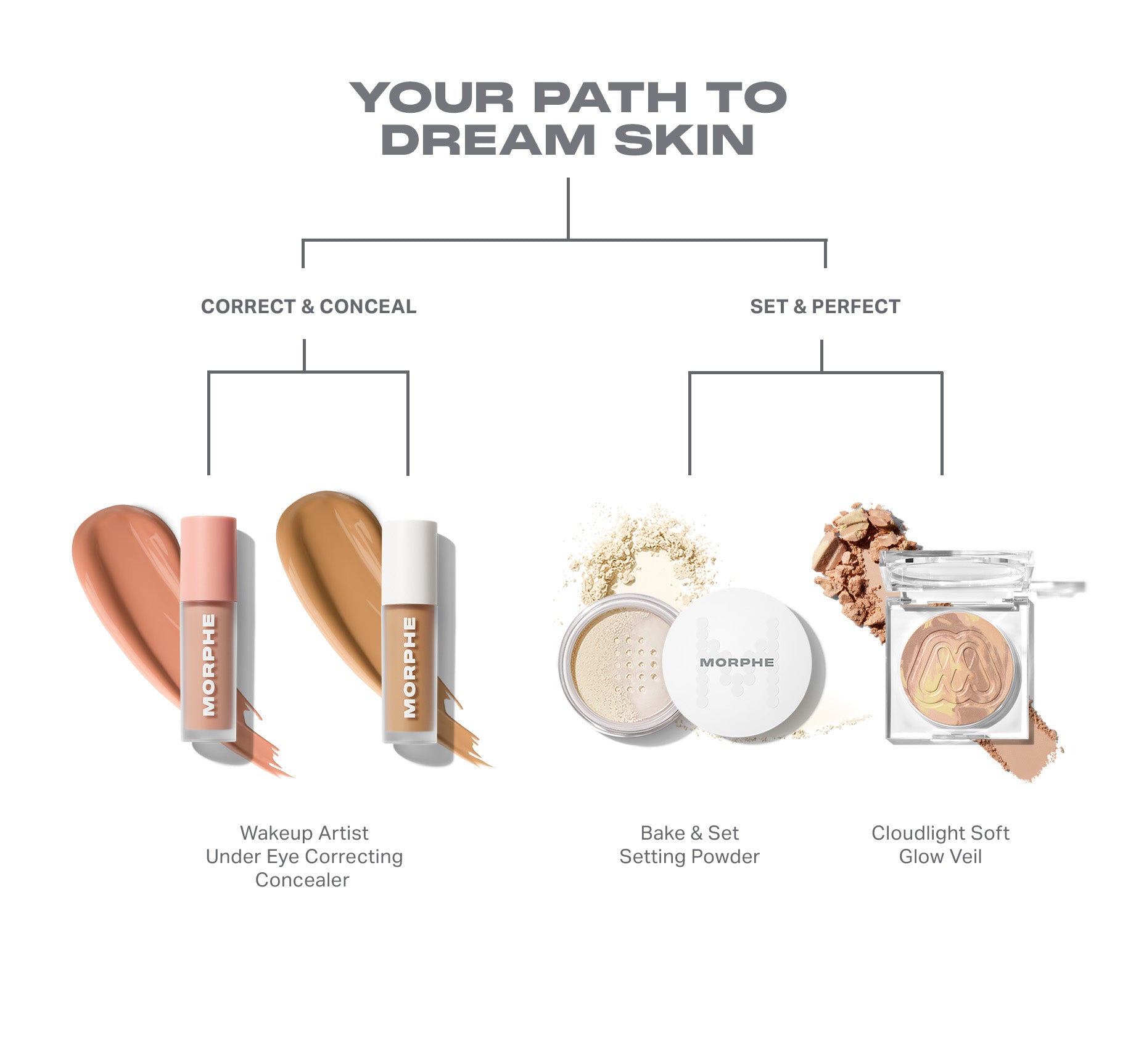 YOUR PATH TO DREAM SKIN

CORRECT & CONCEAL

SET & PERFECT

MORPHE

MORPHE

MORPHE

Wakeup Artist Under Eye Correcting Concealer

Bake & Set Setting Powder

Cloudlight Soft Glow Veil