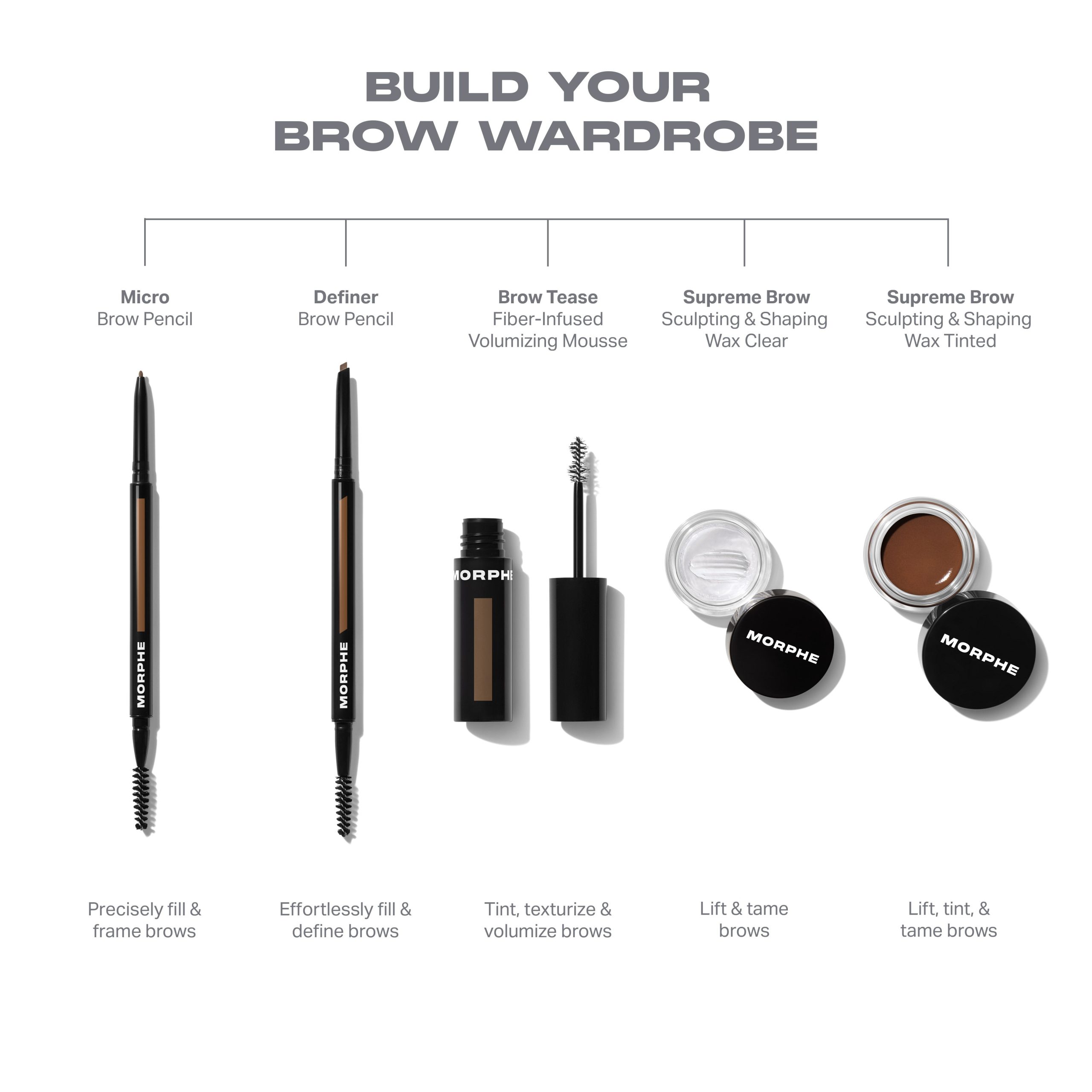 BUILD YOUR
BROW WARDROBE

Micro
Brow Pencil

Definer
Brow Pencil

Brow Tease
Fiber-Infused
Volumizing Mousse

Supreme Brow
Sculpting & Shaping
Wax Clear

Supreme Brow
Sculpting & Shaping
Wax Tinted

MORPHE

MORPHE

MORPHE

MORPHE

MORPHE

Precisely fill & frame brows

Effortlessly fill & define brows

Tint, texturize & volumize brows

Lift & tame brows

Lift, tint, & tame brows