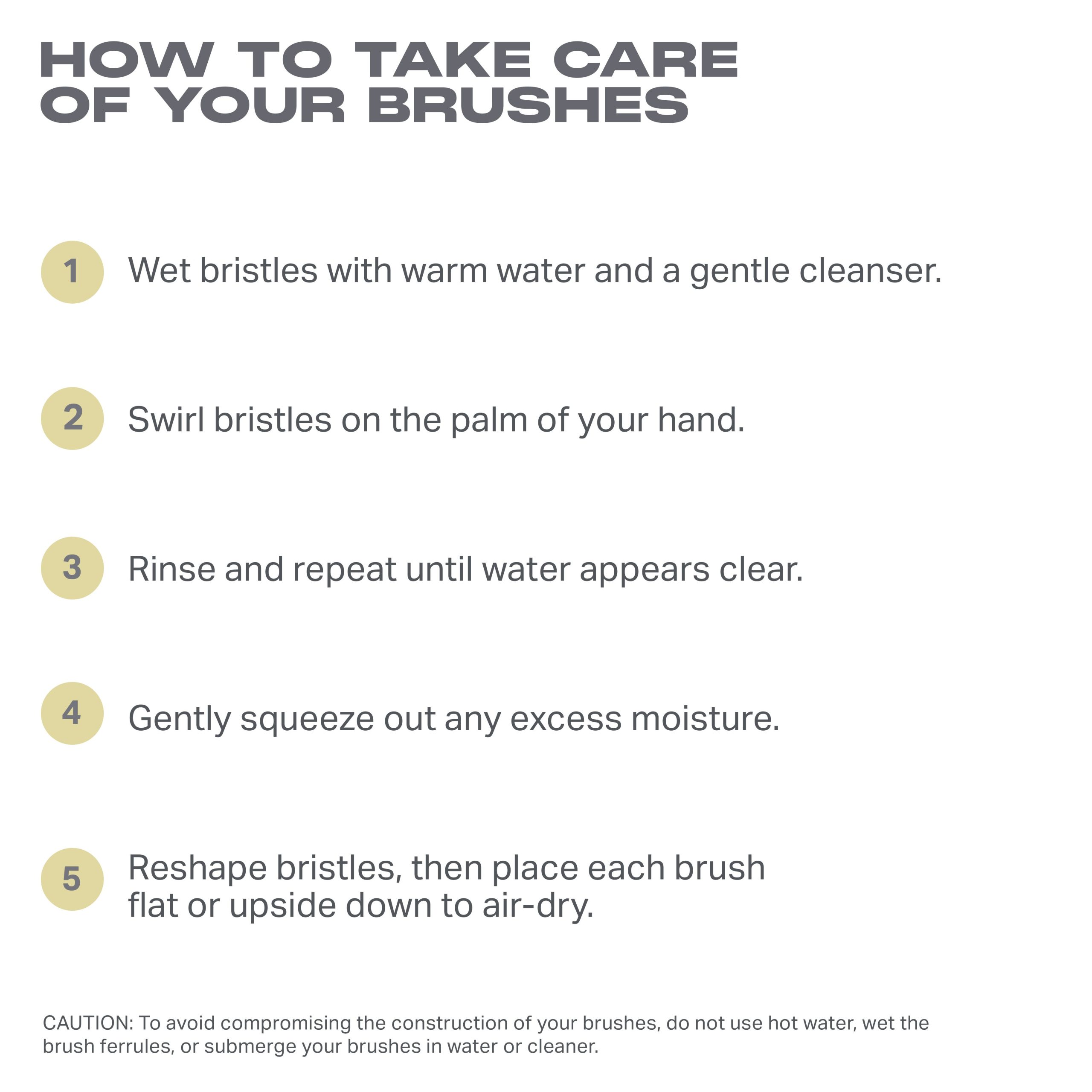 HOW TO TAKE CARE OF YOUR BRUSHES

1 Wet bristles with warm water and a gentle cleanser.

2 Swirl bristles on the palm of your hand.

3 Rinse and repeat until water appears clear.

4 Gently squeeze out any excess moisture.

5 Reshape bristles, then place each brush flat or upside down to air-dry.

CAUTION: To avoid compromising the construction of your brushes, do not use hot water, wet the brush ferrules, or submerge your brushes in water or cleaner.