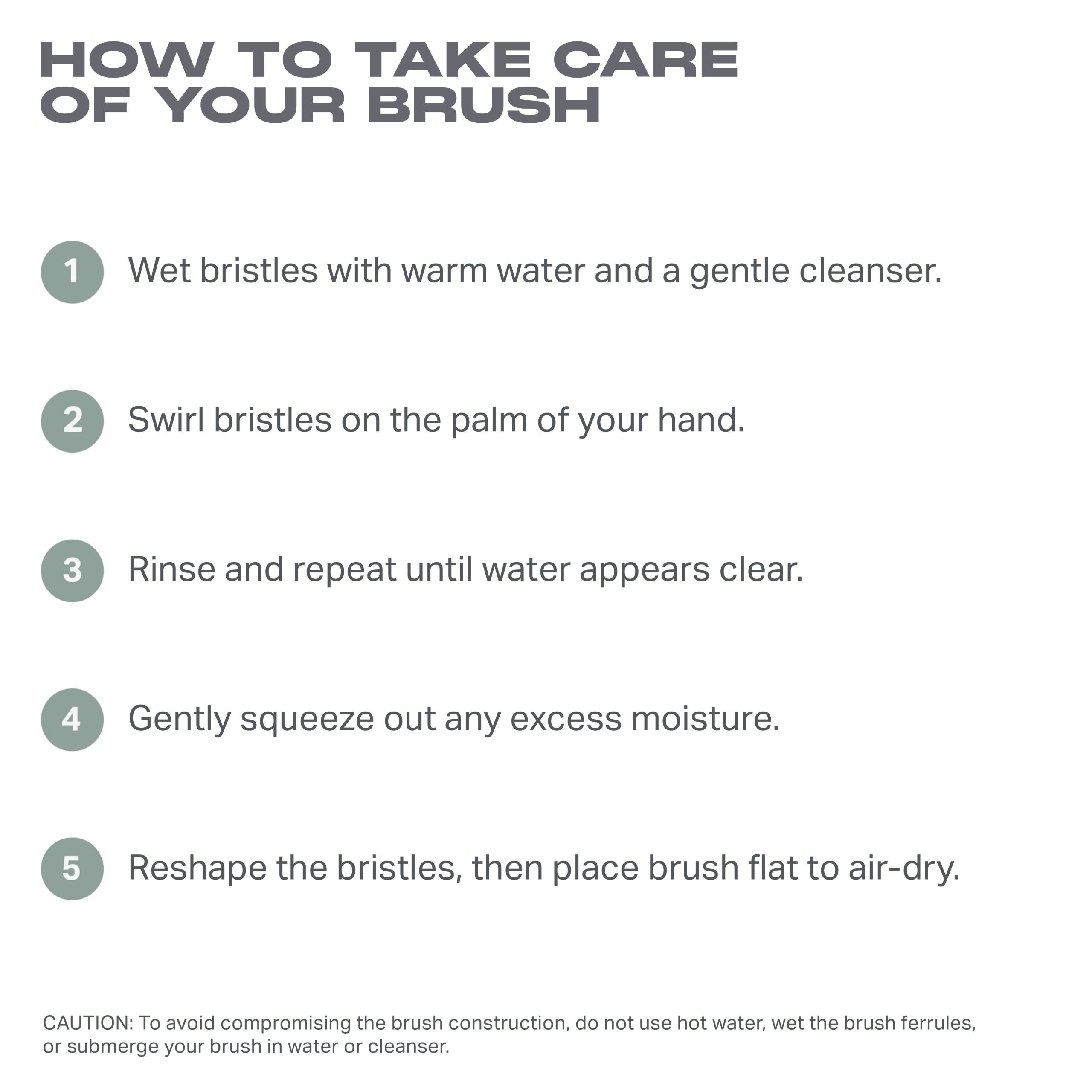 HOW TO TAKE CARE OF YOUR BRUSH

1 Wet bristles with warm water and a gentle cleanser.

2 Swirl bristles on the palm of your hand.

3 Rinse and repeat until water appears clear.

4 Gently squeeze out any excess moisture.

5 Reshape the bristles, then place brush flat to air-dry.

CAUTION: To avoid compromising the brush construction, do not use hot water, wet the brush ferrules, or submerge your brush in water or cleanser.